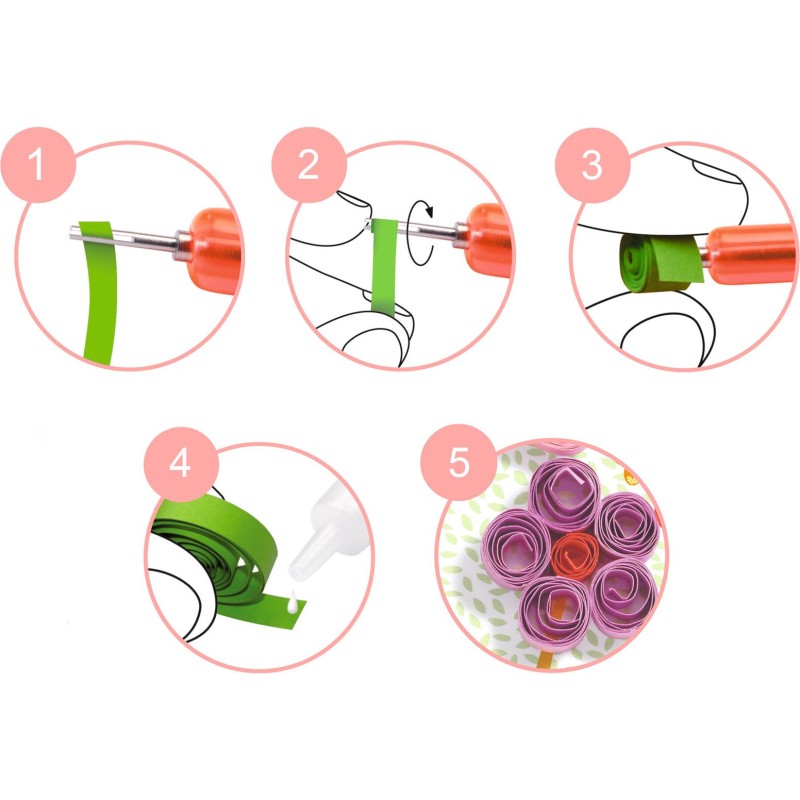 1

2

3

4

5