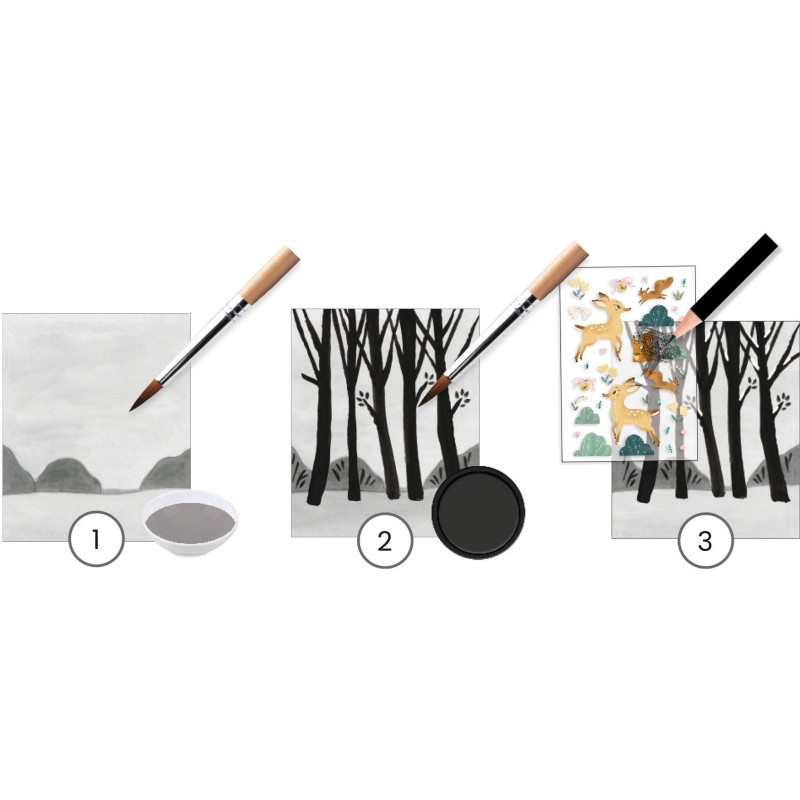 1

2

3