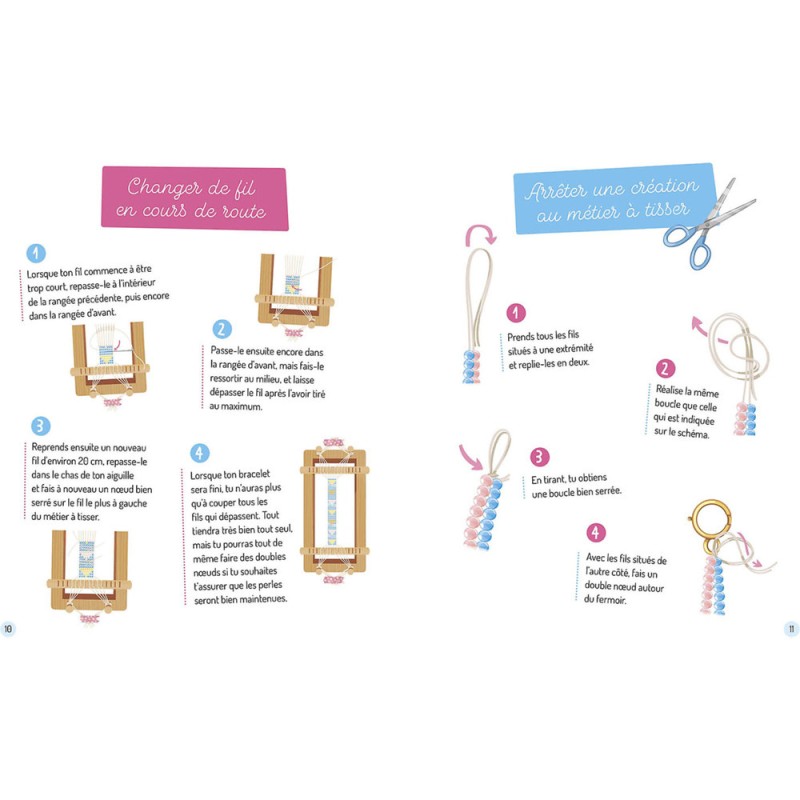 Changer de fil en cours de route

1
Lorsque ton fil commence à être trop court, repasse-le à l'intérieur de la rangée précédente, puis encore dans la rangée d'avant.

2
Passe-le ensuite encore dans la rangée d'avant, mais fais-le ressortir au milieu, et laisse dépasser le fil après l'avoir tiré au maximum.

3
Reprends ensuite un nouveau fil d'environ 20 cm, repasse-le dans le chas de ton aiguille et fais à nouveau un nœud bien serré sur le fil le plus à gauche du métier à tisser.

4
Lorsque ton bracelet sera fini, tu n'auras plus qu'à couper tous les fils qui dépassent. Tout tiendra très bien tout seul, mais tu pourras tout de même faire des doubles nœuds si tu souhaites t'assurer que les perles seront bien maintenues.

10

Arrêter une création au métier à tisser

1
Prends tous les fils situés à une extrémité et replie-les en deux.

2
Réalise la même boucle que celle qui est indiquée sur le schéma.

3
En tirant, tu obtiens une boucle bien serrée.

4
Avec les fils situés de l'autre côté, fais un double nœud autour du fermoir.

11