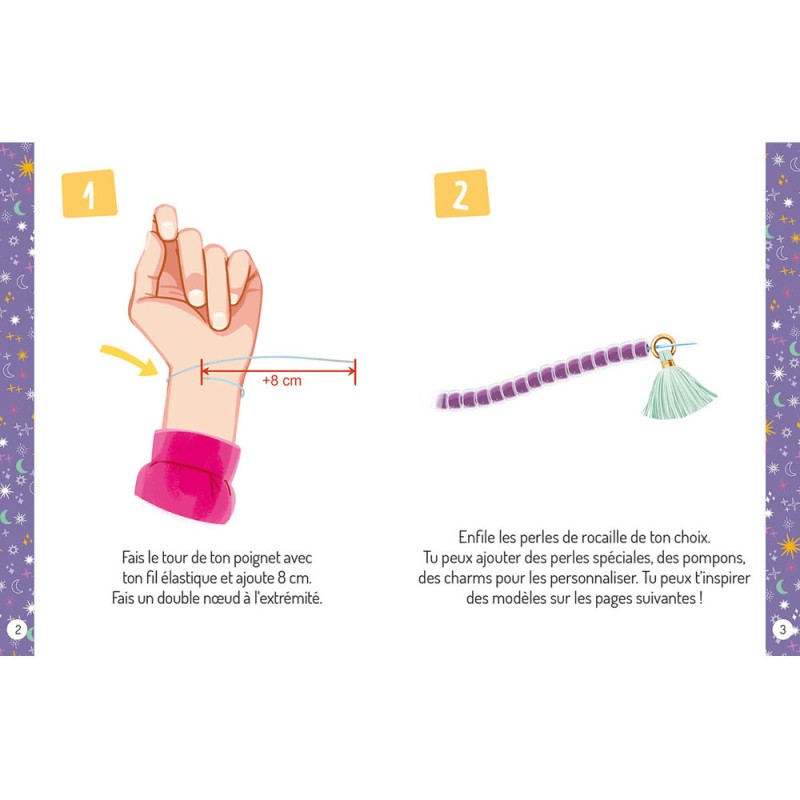 1

+8 cm

Fais le tour de ton poignet avec ton fil élastique et ajoute 8 cm. Fais un double nœud à l'extrémité.

2

2

Enfile les perles de rocaille de ton choix. Tu peux ajouter des perles spéciales, des pompons, des charms pour les personnaliser. Tu peux t'inspirer des modèles sur les pages suivantes !

3