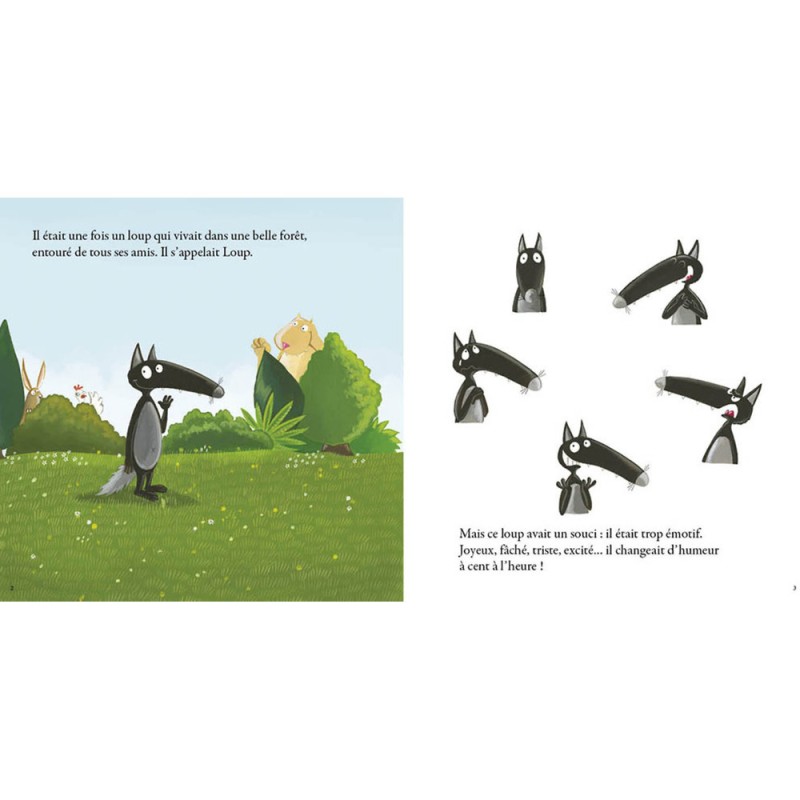 Il était une fois un loup qui vivait dans une belle forêt, entouré de tous ses amis. Il s'appelait Loup.

2

Mais ce loup avait un souci : il était trop émotif. Joyeux, fâché, triste, excité... il changeait d'humeur à cent à l'heure !

3