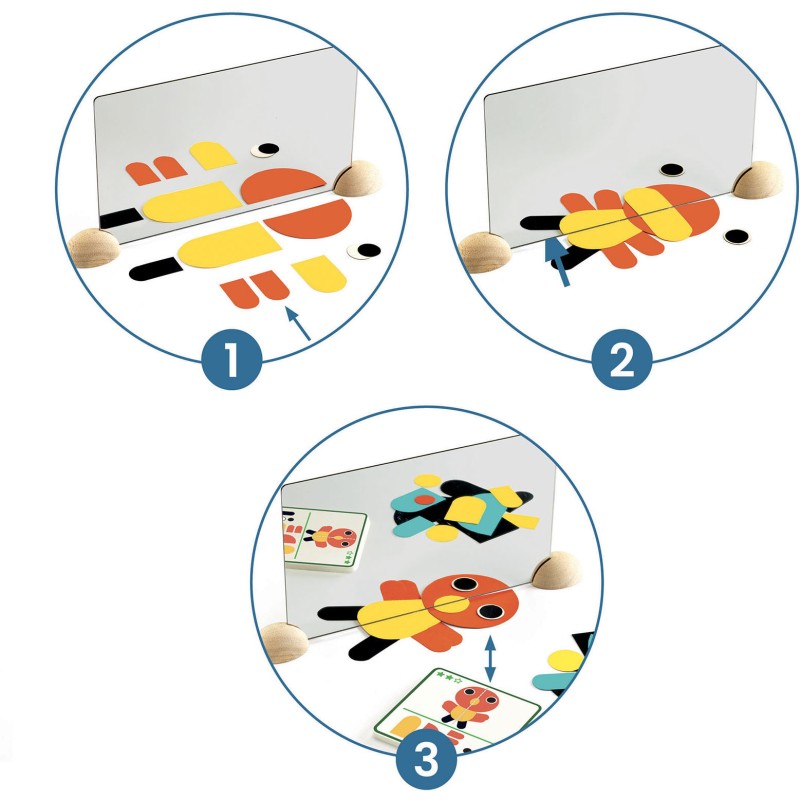 1

2

3